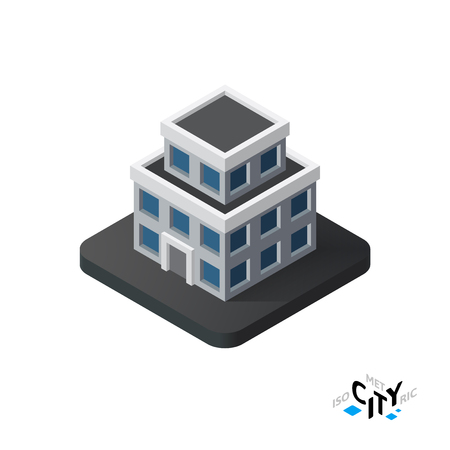 ISO MET CITY RIC